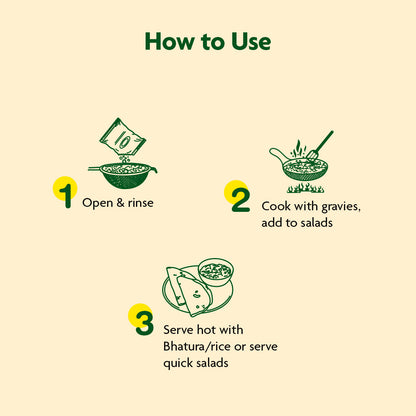 How to Use

1 Open & rinse

2 Cook with gravies, add to salads

3 Serve hot with Bhatura/rice or serve quick salads